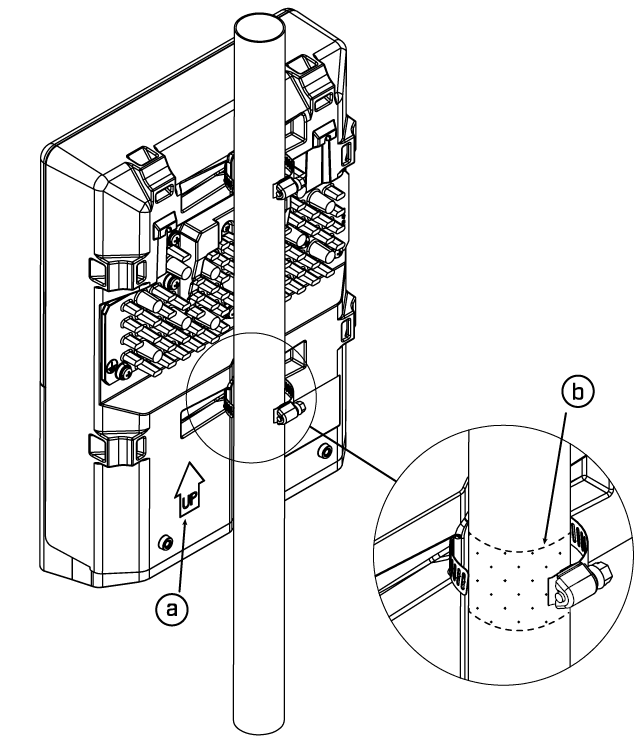 UP

a

b